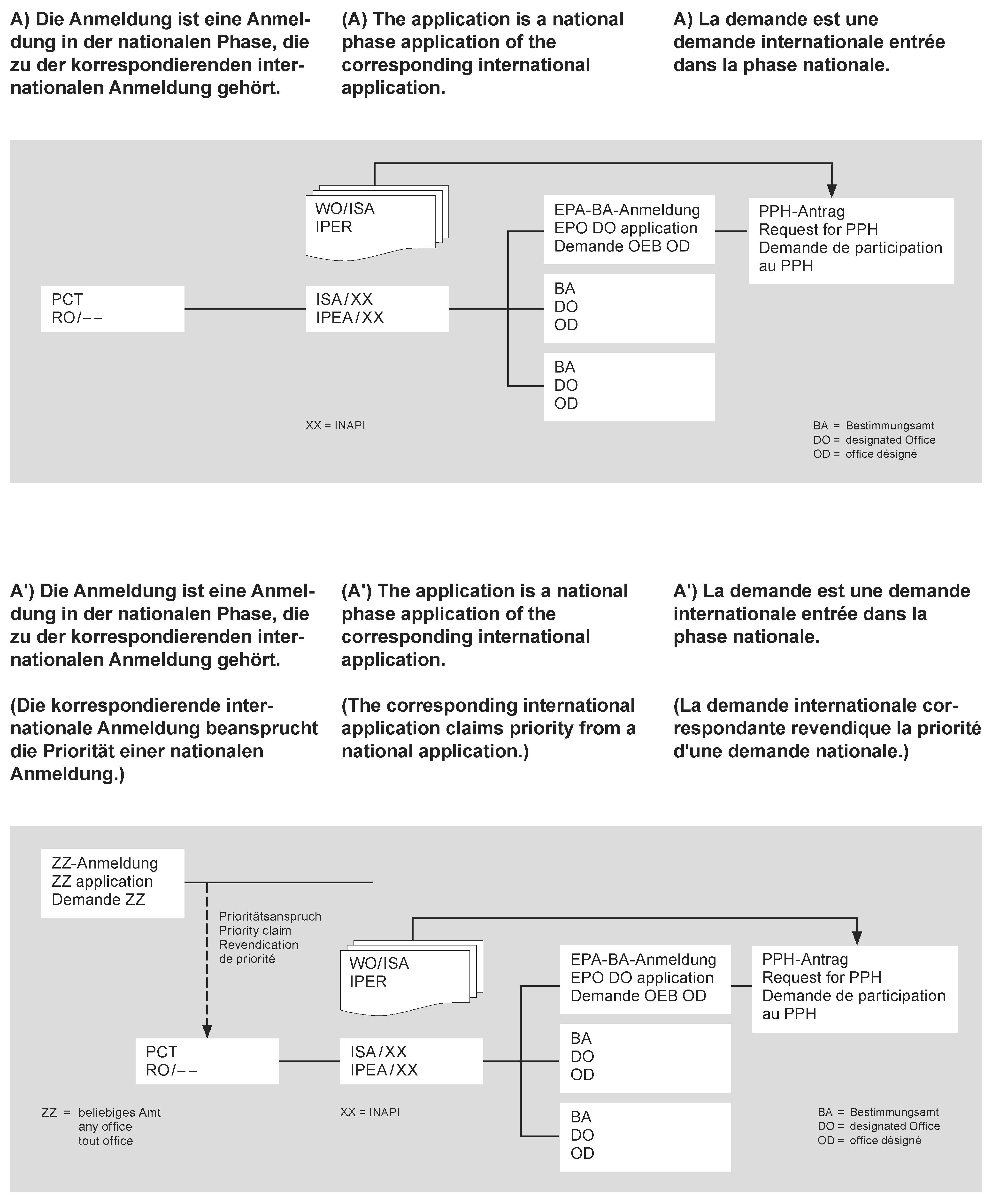 A) Die Anmeldung ist eine Anmeldung in der nationalen Phase, die zu der korrespondierenden internationalen Anmeldung gehört.

(A) The application is a national phase application of the corresponding international application.

A) La demande est une demande internationale entrée dans la phase nationale.

WO/ISA
IPER

EPA-BA-Anmeldung
EPO DO application
Demande OEB OD

PPH-Antrag
Request for PPH
Demande de participation au PPH

PCT
RO/––

ISA/XX
IPEA/XX

BA
DO
OD

BA
DO
OD

XX = INAPI

BA = Bestimmungsamt
DO = designated Office
OD = office désigné

A') Die Anmeldung ist eine Anmeldung in der nationalen Phase, die zu der korrespondierenden internationalen Anmeldung gehört.

(Die korrespondierende internationale Anmeldung beansprucht die Priorität einer nationalen Anmeldung.)

(A') The application is a national phase application of the corresponding international application.

(The corresponding international application claims priority from a national application.)

A') La demande est une demande internationale entrée dans la phase nationale.

(La demande internationale correspondante revendique la priorité d'une demande nationale.)

ZZ-Anmeldung
ZZ application
Demande ZZ

Prioritätsanspruch
Priority claim
Revendication de priorité

WO/ISA
IPER

EPA-BA-Anmeldung
EPO DO application
Demande OEB OD

PPH-Antrag
Request for PPH
Demande de participation au PPH

PCT
RO/––

ISA/XX
IPEA/XX

BA
DO
OD

BA
DO
OD

ZZ = beliebiges Amt
any office
tout office

XX = INAPI

BA = Bestimmungsamt
DO = designated Office
OD = office désigné