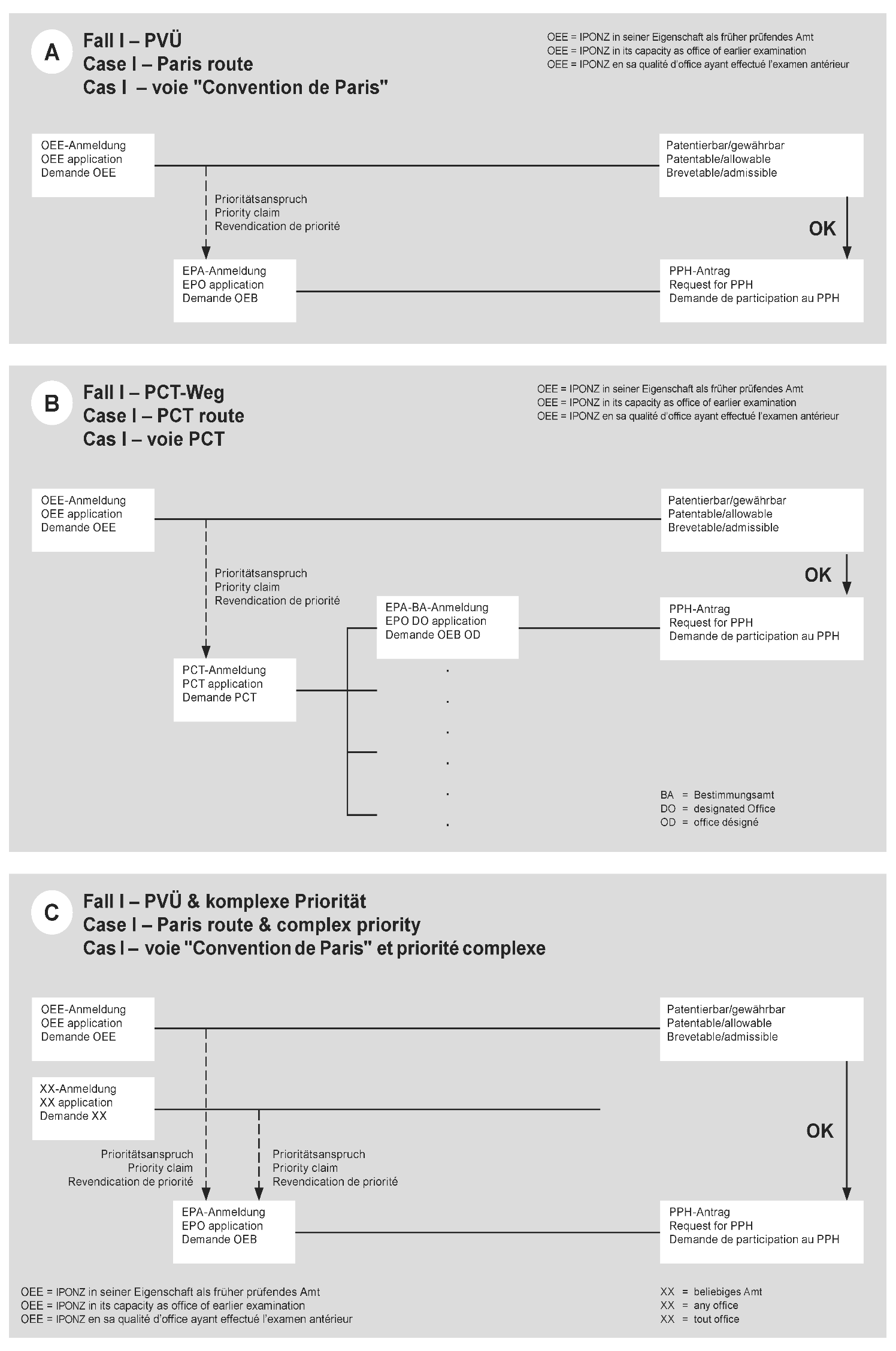 A

Fall I – PVÜ
Case I – Paris route
Cas I – voie "Convention de Paris"

OEE = IPONZ in seiner Eigenschaft als früher prüfendes Amt
OEE = IPONZ in its capacity as office of earlier examination
OEE = IPONZ en sa qualité d'office ayant effectué l'examen antérieur

OEE-Anmeldung
OEE application
Demande OEE

Patentierbar/gewährbar
Patentable/allowable
Brevetable/admissible

Prioritätsanspruch
Priority claim
Revendication de priorité

OK

EPA-Anmeldung
EPO application
Demande OEB

PPH-Antrag
Request for PPH
Demande de participation au PPH

B

Fall I – PCT-Weg
Case I – PCT route
Cas I – voie PCT

OEE = IPONZ in seiner Eigenschaft als früher prüfendes Amt
OEE = IPONZ in its capacity as office of earlier examination
OEE = IPONZ en sa qualité d'office ayant effectué l'examen antérieur

OEE-Anmeldung
OEE application
Demande OEE

Patentierbar/gewährbar
Patentable/allowable
Brevetable/admissible

Prioritätsanspruch
Priority claim
Revendication de priorité

OK

EPA-BA-Anmeldung
EPO DO application
Demande OEB OD

PPH-Antrag
Request for PPH
Demande de participation au PPH

PCT-Anmeldung
PCT application
Demande PCT

BA = Bestimmungsamt
DO = designated Office
OD = office désigné

C

Fall I – PVÜ & komplexe Priorität
Case I – Paris route & complex priority
Cas I – voie "Convention de Paris" et priorité complexe

OEE-Anmeldung
OEE application
Demande OEE

Patentierbar/gewährbar
Patentable/allowable
Brevetable/admissible

XX-Anmeldung
XX application
Demande XX

OK

Prioritätsanspruch
Priority claim
Revendication de priorité

Prioritätsanspruch
Priority claim
Revendication de priorité

EPA-Anmeldung
EPO application
Demande OEB

PPH-Antrag
Request for PPH
Demande de participation au PPH

OEE = IPONZ in seiner Eigenschaft als früher prüfendes Amt
OEE = IPONZ in its capacity as office of earlier examination
OEE = IPONZ en sa qualité d'office ayant effectué l'examen antérieur

XX = beliebiges Amt
XX = any office
XX = tout office