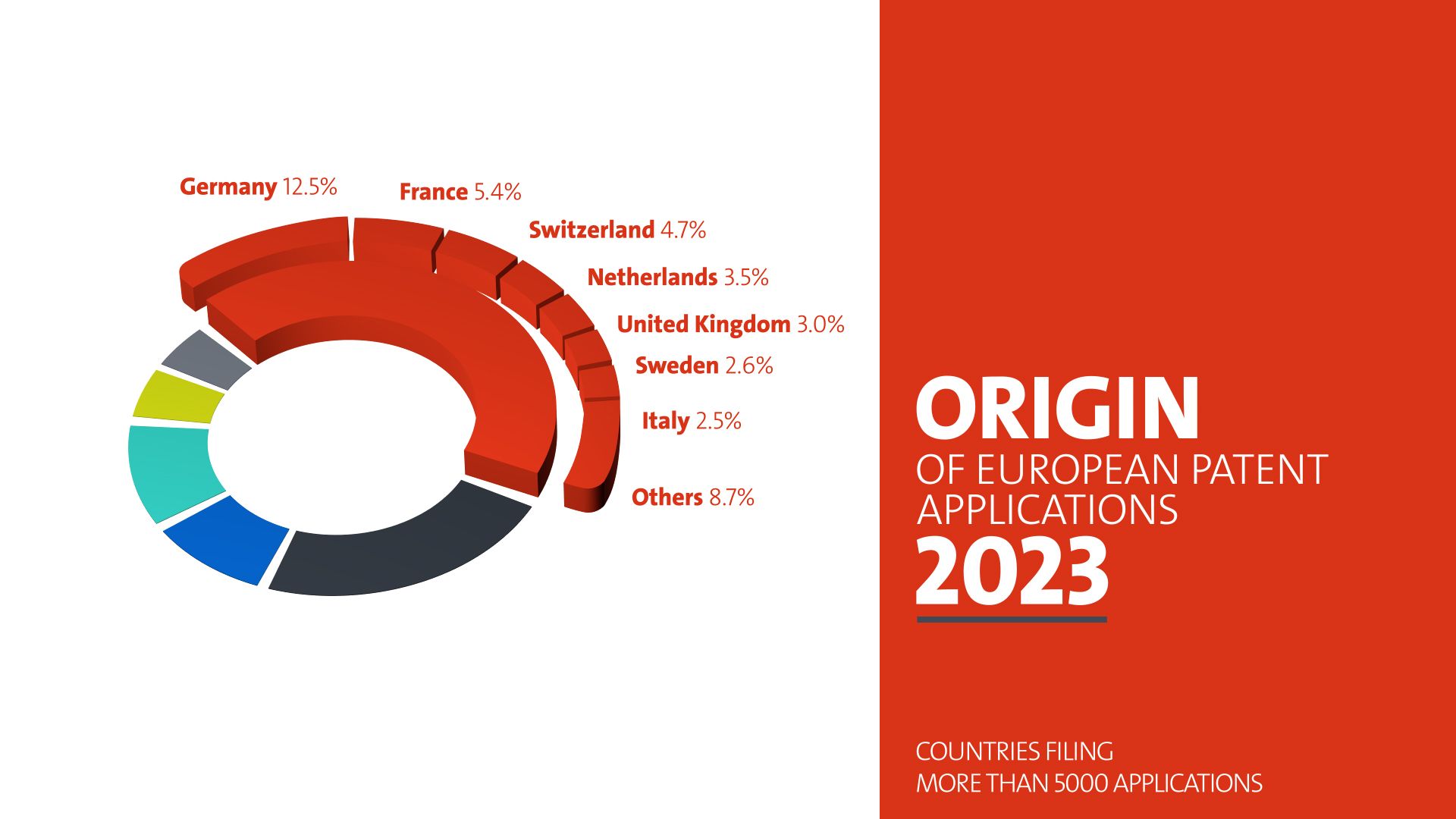 Germany 12.5%
France 5.4%
Switzerland 4.7%
Netherlands 3.5%
United Kingdom 3.0%
Sweden 2.6%
Italy 2.5%
Others 8.7%

ORIGIN
OF EUROPEAN PATENT APPLICATIONS
2023

COUNTRIES FILING
MORE THAN 5000 APPLICATIONS