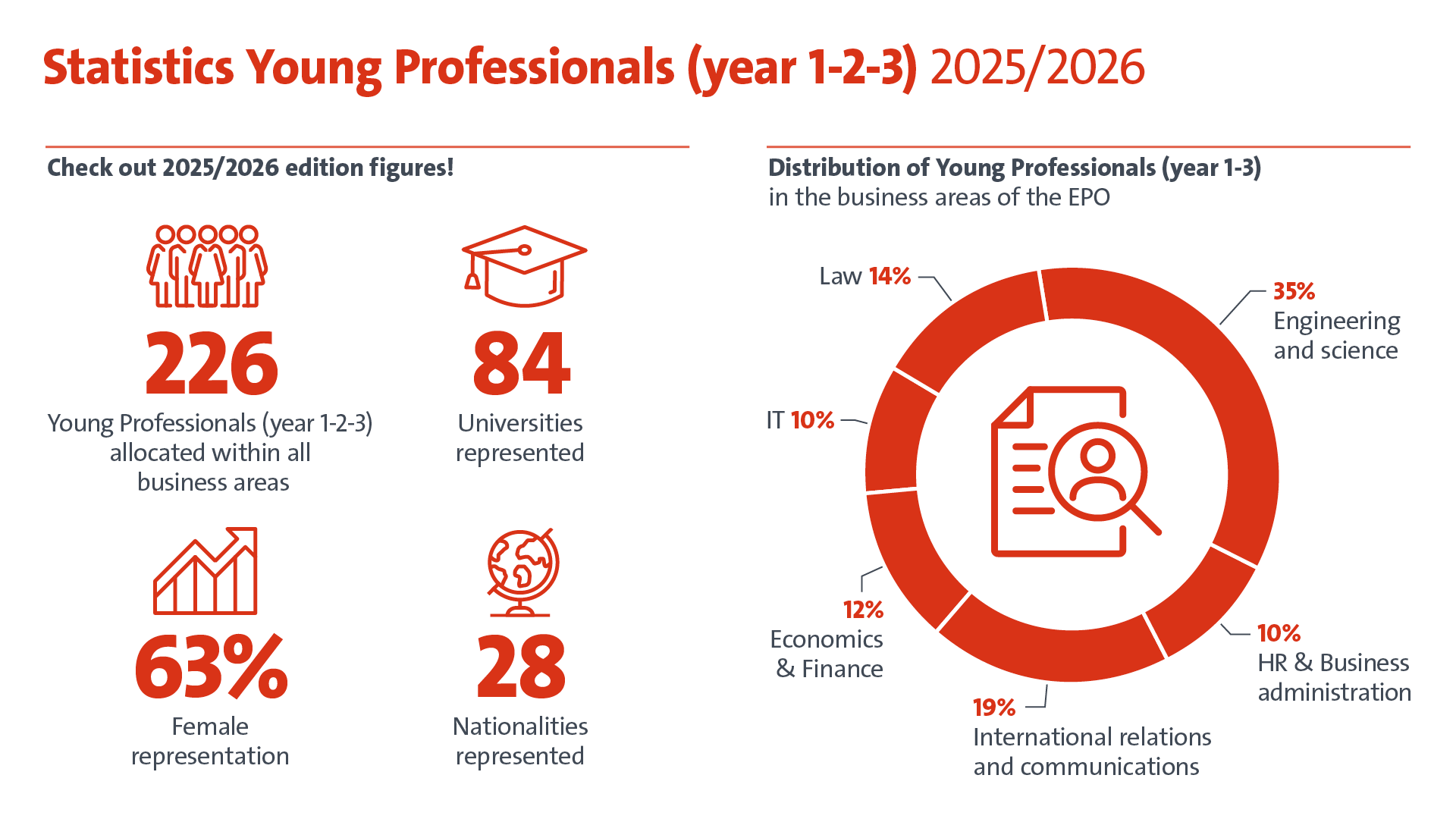 Statistics Young Professionals (year 1-2-3) 2025/2026

Check out 2025/2026 edition figures!

226
Young Professionals (year 1-2-3) allocated within all business areas

84
Universities represented

63%
Female representation

28
Nationalities represented

Distribution of Young Professionals (year 1-3)
in the business areas of the EPO

Law 14%

35%
Engineering and science

IT 10%

12%
Economics & Finance

10%
HR & Business administration

19%
International relations and communications