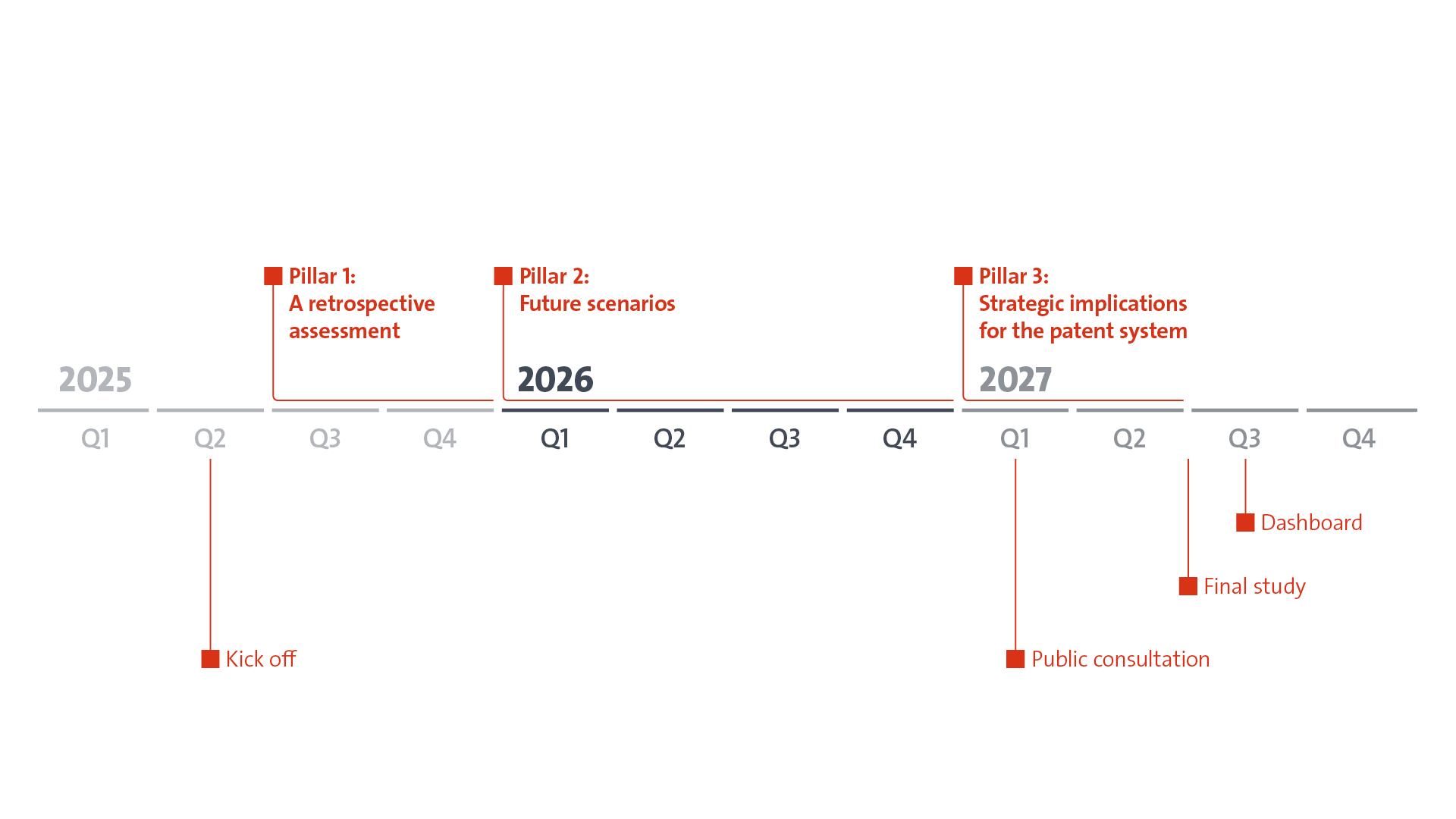 Pillar 1:
A retrospective assessment

Pillar 2:
Future scenarios

Pillar 3:
Strategic implications for the patent system

2025

2026

2027

Q1 Q2 Q3 Q4 Q1 Q2 Q3 Q4 Q1 Q2 Q3 Q4

Dashboard

Final study

Kick off

Public consultation