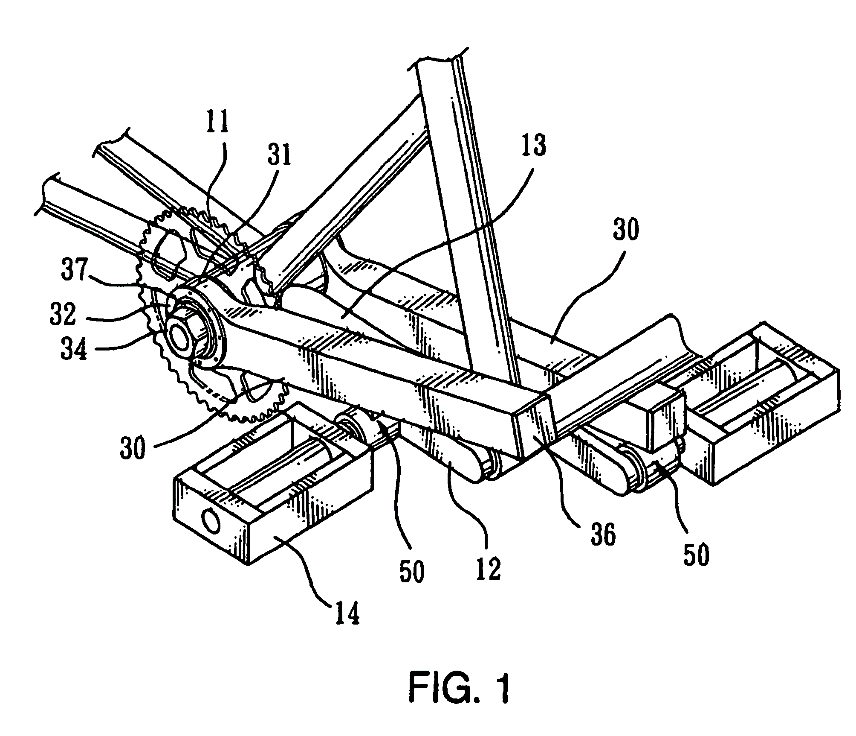 11
31
13
30
37
32
34
30
50
12
36
50
14

FIG. 1